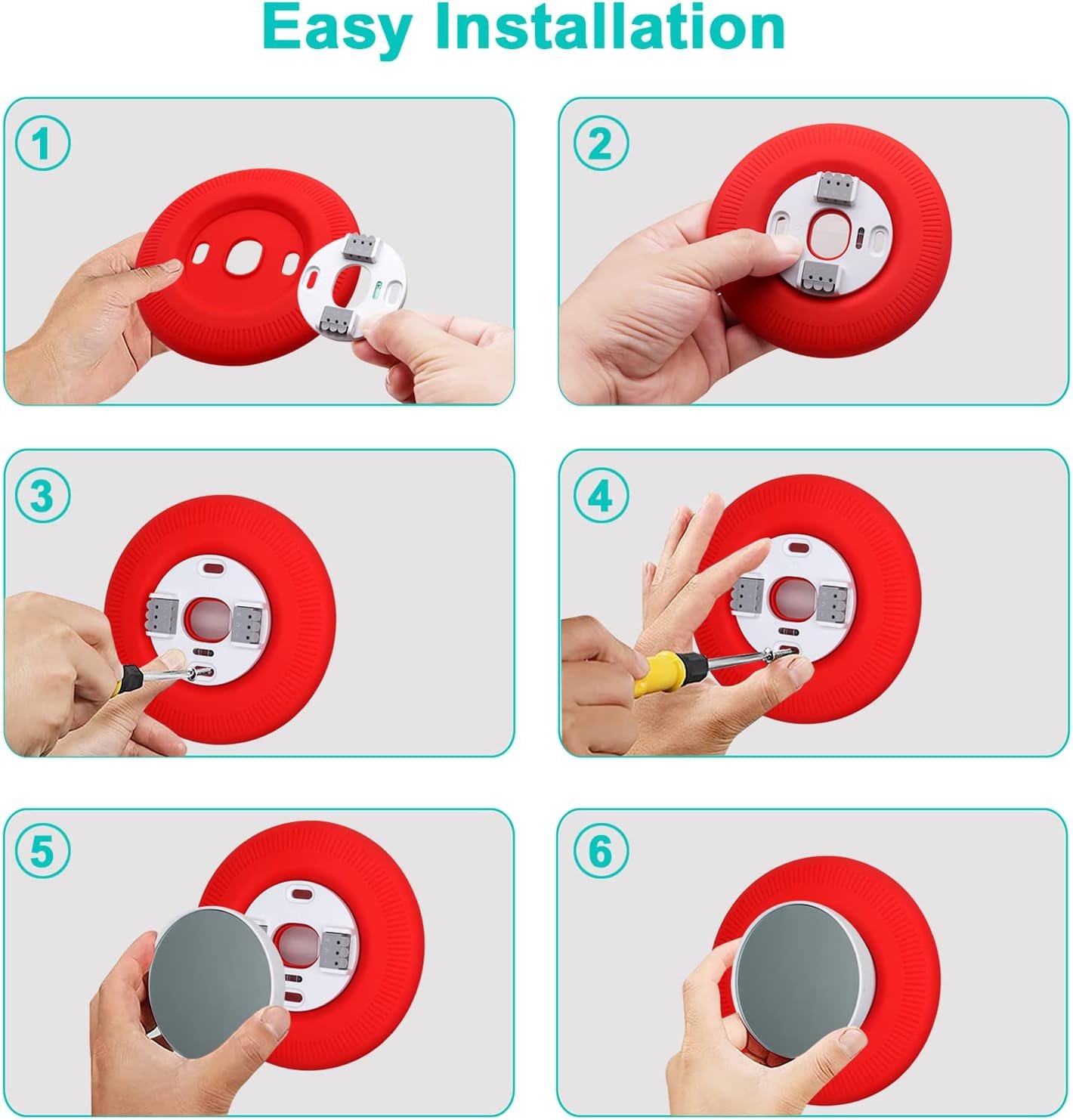 Easy Installation

1

2

3

4

5

6