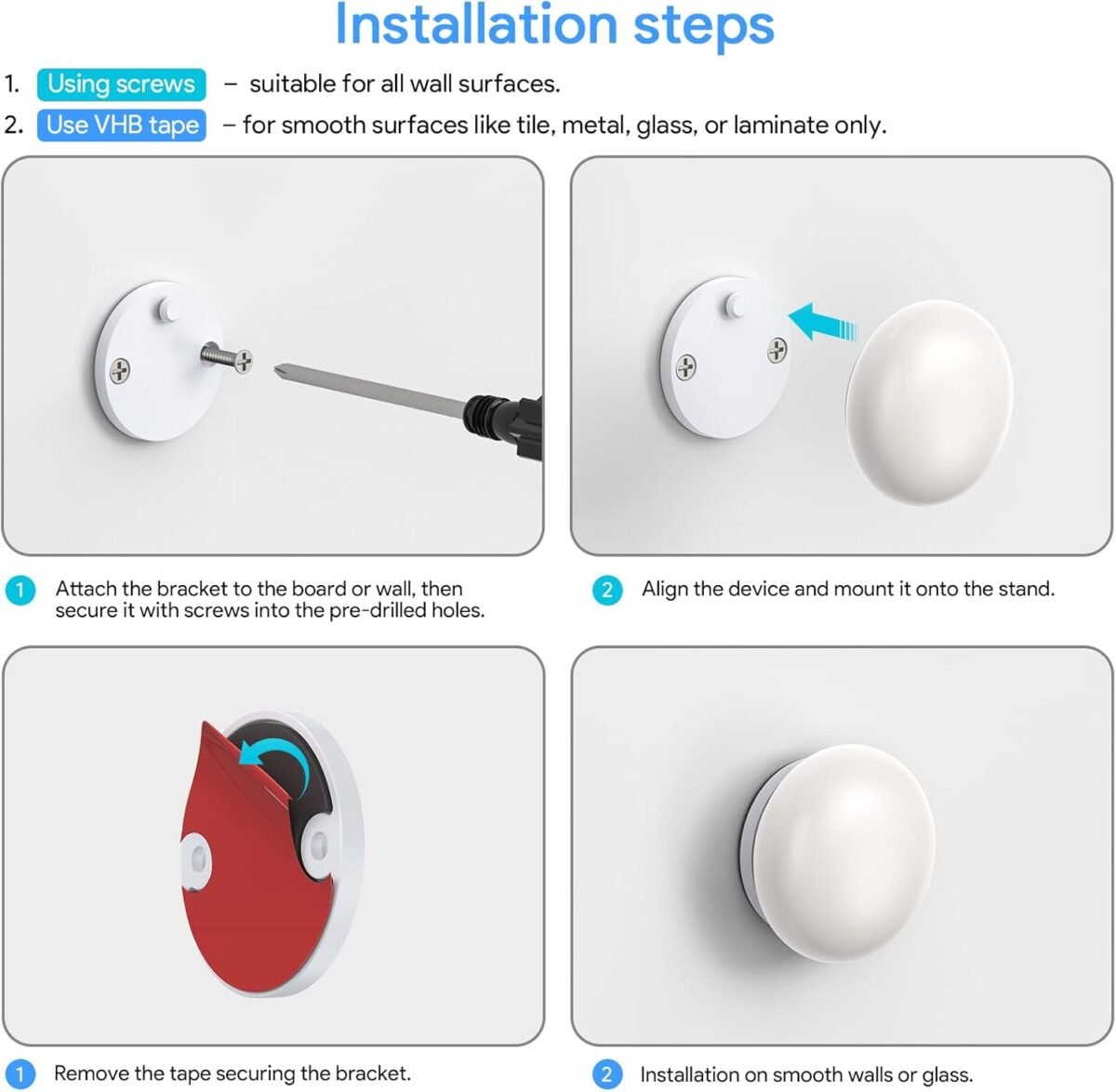 Installation steps

1. Using screws – suitable for all wall surfaces.
2. Use VHB tape – for smooth surfaces like tile, metal, glass, or laminate only.

1 Attach the bracket to the board or wall, then secure it with screws into the pre-drilled holes.

2 Align the device and mount it onto the stand.

1 Remove the tape securing the bracket.

2 Installation on smooth walls or glass.