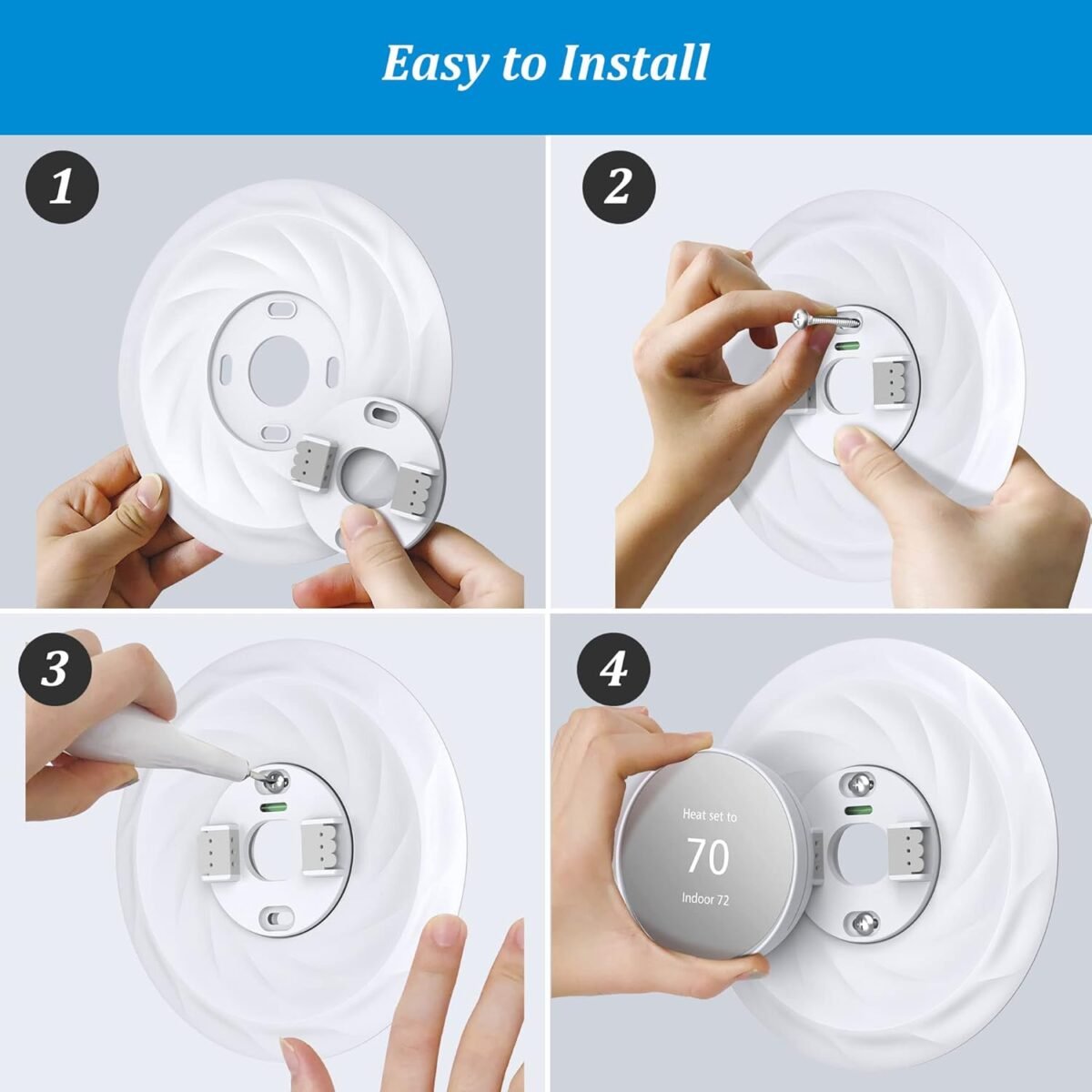 Easy to Install

1

2

3

4

Heat set to

70

Indoor 72