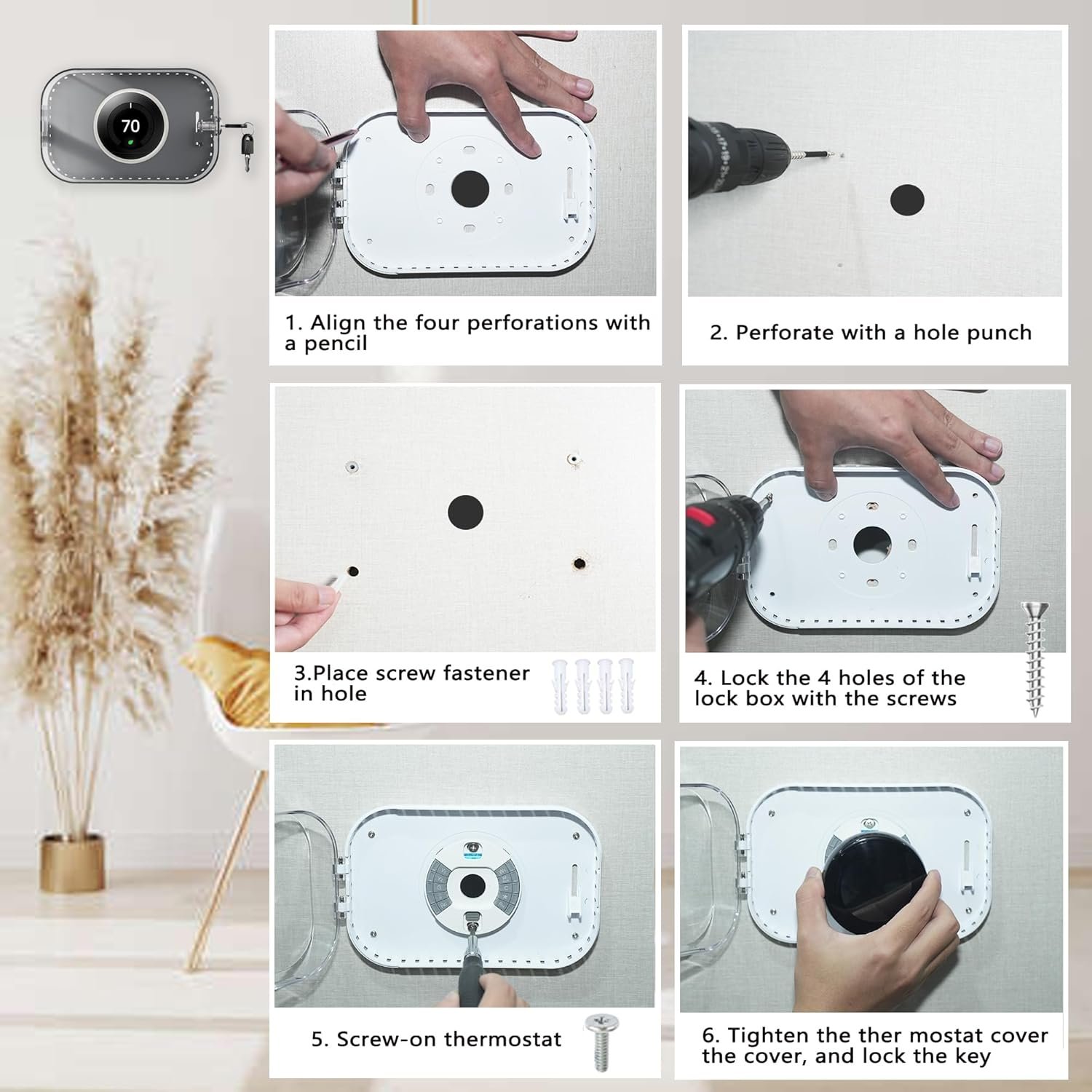 70

1. Align the four perforations with a pencil

2. Perforate with a hole punch

3.Place screw fastener in hole

4. Lock the 4 holes of the lock box with the screws

5. Screw-on thermostat

6. Tighten the ther mostat cover the cover, and lock the key