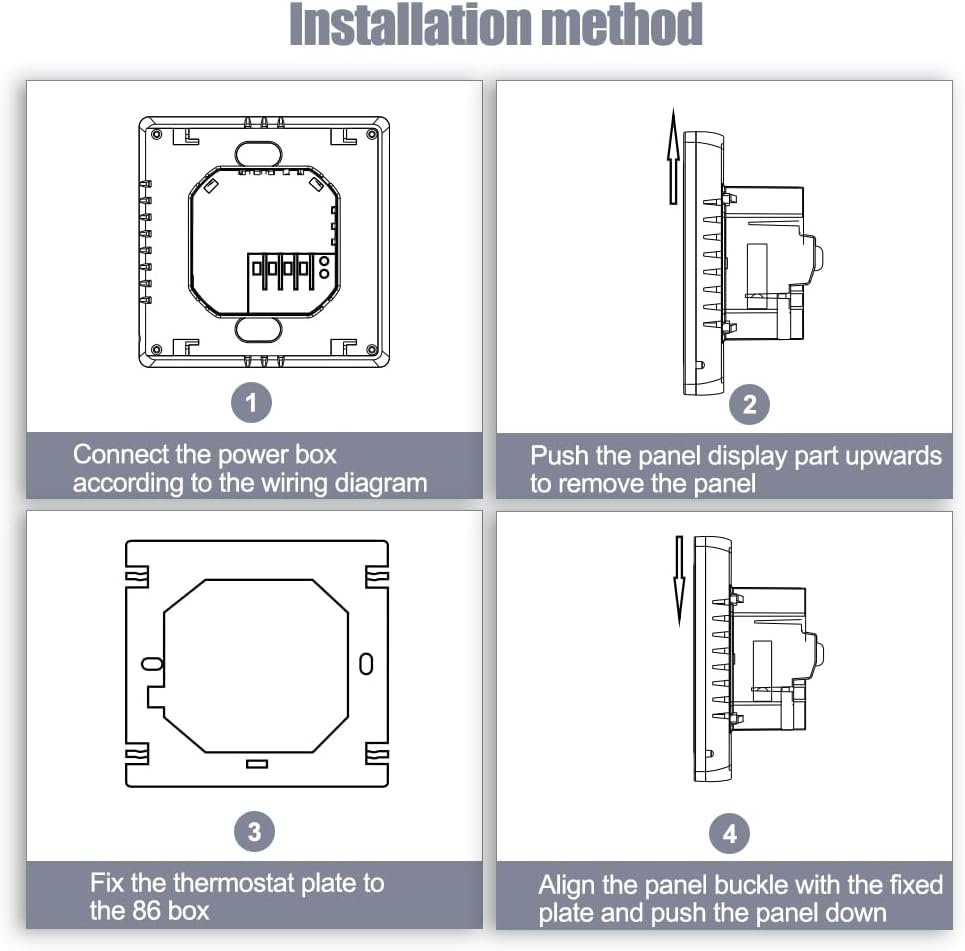 Installation method

1

Connect the power box according to the wiring diagram

2

Push the panel display part upwards to remove the panel

3

Fix the thermostat plate to the 86 box

4

Align the panel buckle with the fixed plate and push the panel down