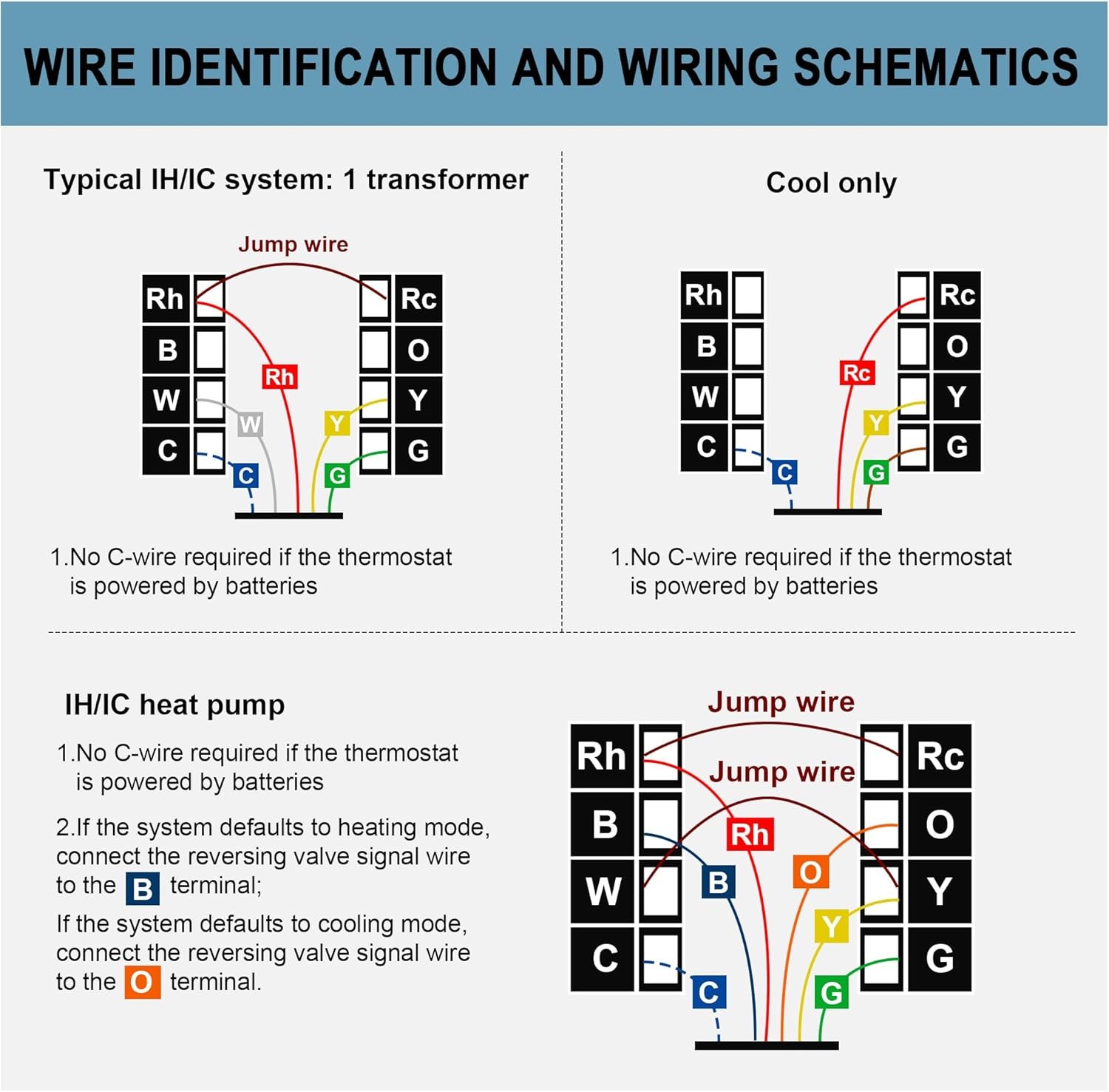 WIRE IDENTIFICATION AND WIRING SCHEMATICS

Typical IH/IC system: 1 transformer

Jump wire

Rh
B
W
C
Rc
O
Y
G
Rh
W
Y
C
G

1.No C-wire required if the thermostat is powered by batteries

Cool only

Rh
B
W
C
Rc
O
Y
G
Rc
Y
C
G

1.No C-wire required if the thermostat is powered by batteries

IH/IC heat pump

1.No C-wire required if the thermostat is powered by batteries

2.If the system defaults to heating mode, connect the reversing valve signal wire to the B terminal;

If the system defaults to cooling mode, connect the reversing valve signal wire to the O terminal.

Jump wire
Jump wire

Rh
B
W
C
Rc
O
Y
G
Rh
B
O
Y
C
G